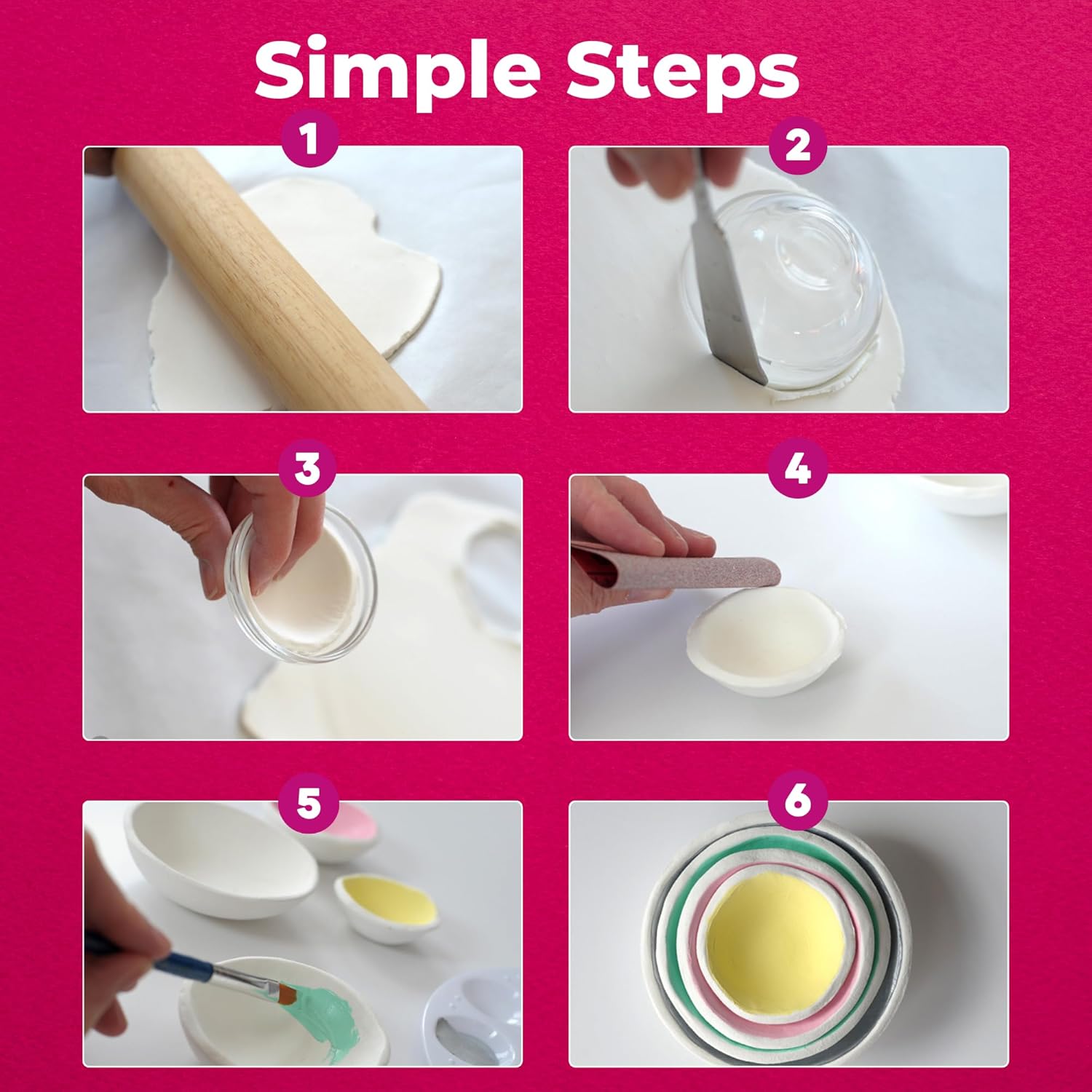 Simple Steps

1

2

3

4

5

6