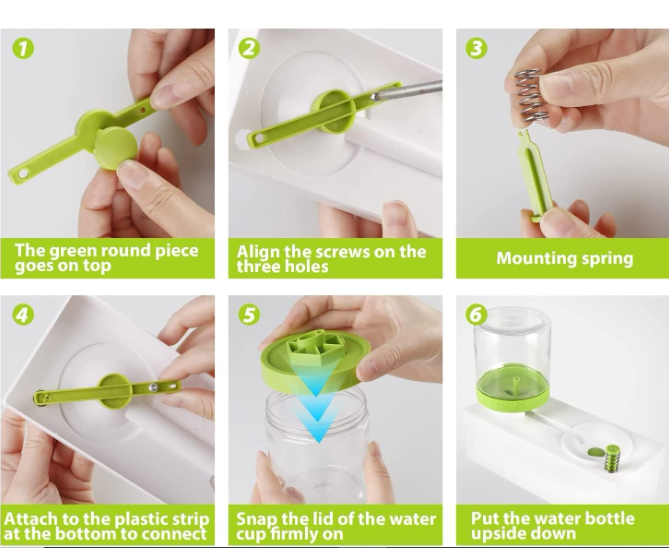 1

The green round piece goes on top

2

Align the screws on the three holes

3

Mounting spring

4

Attach to the plastic strip at the bottom to connect

5

Snap the lid of the water cup firmly on

6

Put the water bottle upside down